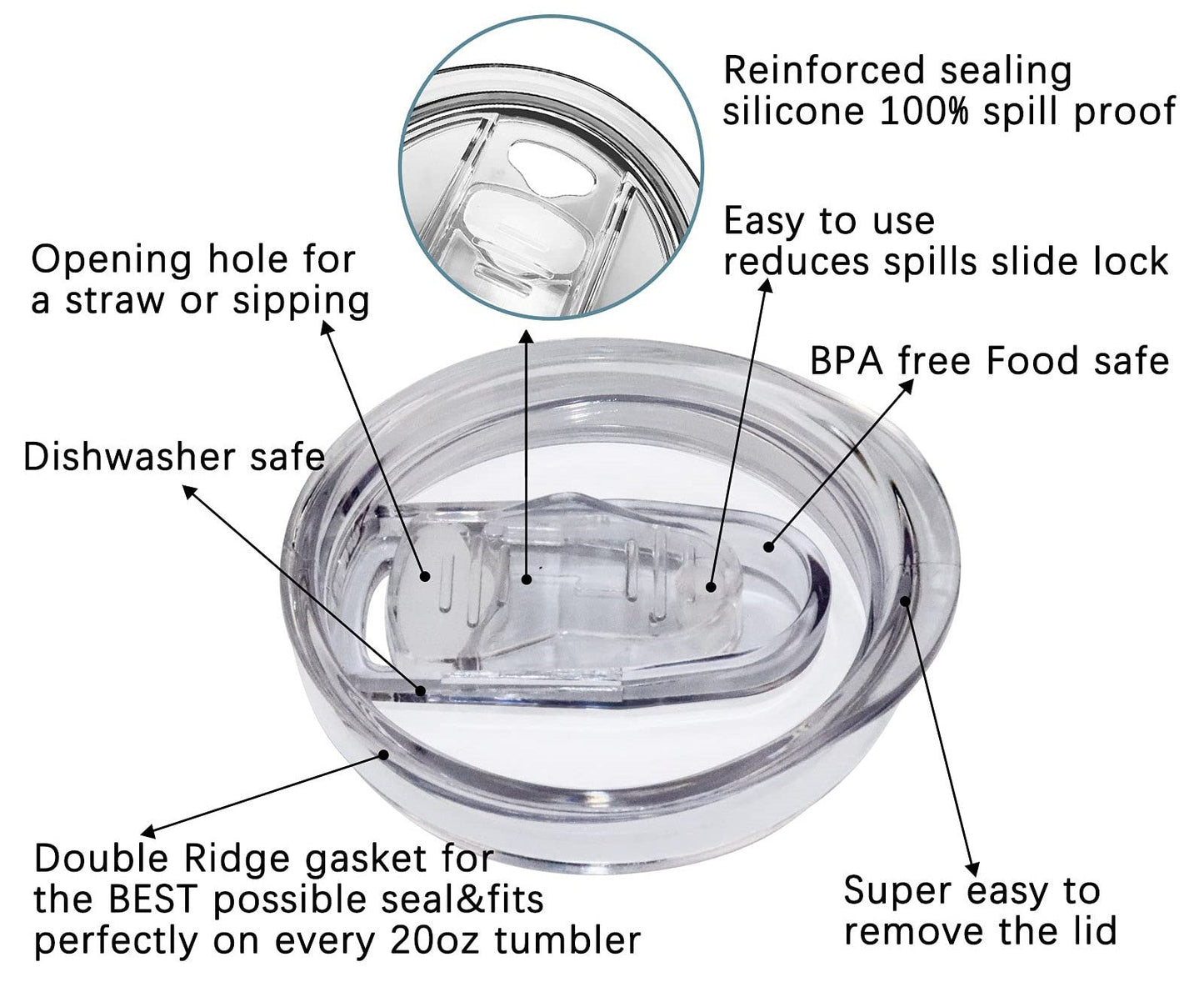 Reinforced sealing silicone 100% spill proof

Easy to use reduces spills slide lock

Opening hole for a straw or sipping

BPA free Food safe

Dishwasher safe

Double Ridge gasket for the BEST possible seal&fits perfectly on every 20oz tumbler

Super easy to remove the lid